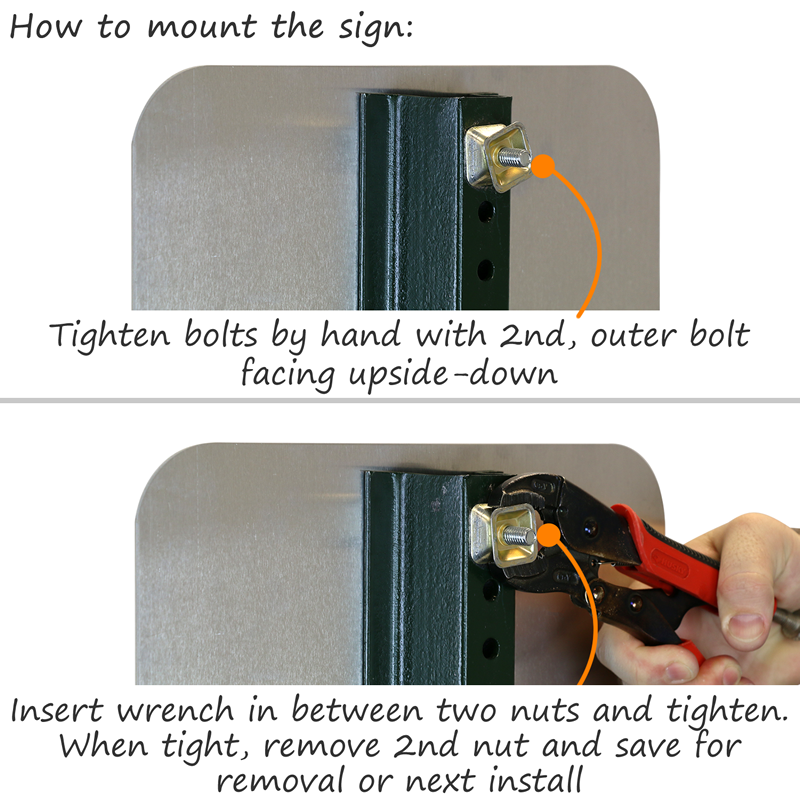 How to mount the sign:

Tighten bolts by hand with 2nd, outer bolt facing upside-down

Insert wrench in between two nuts and tighten. When tight, remove 2nd nut and save for removal or next install